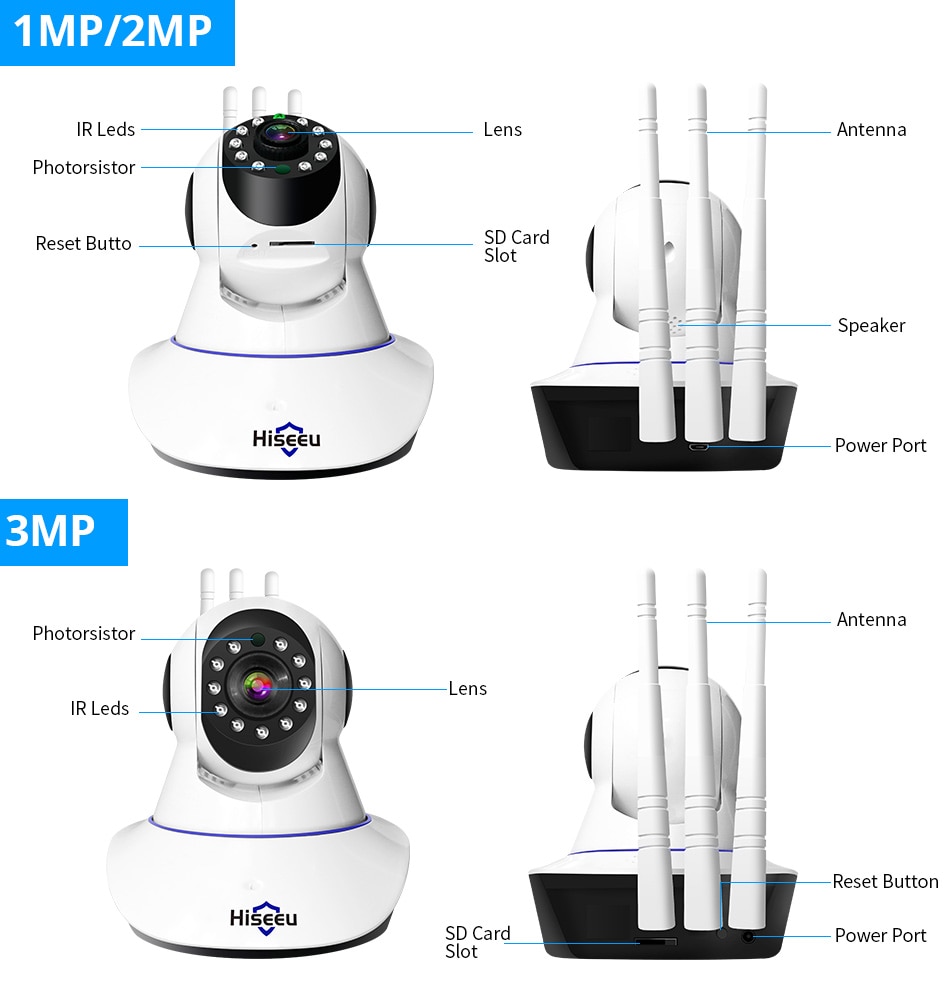 1MP/2MP

IR Leds
Photorsistor
Reset Butto
Lens
SD Card Slot

Hiseeu

Antenna
Speaker
Power Port

3MP

Photorsistor
IR Leds
Lens

Hiseeu

Antenna
Reset Button
SD Card Slot
Power Port