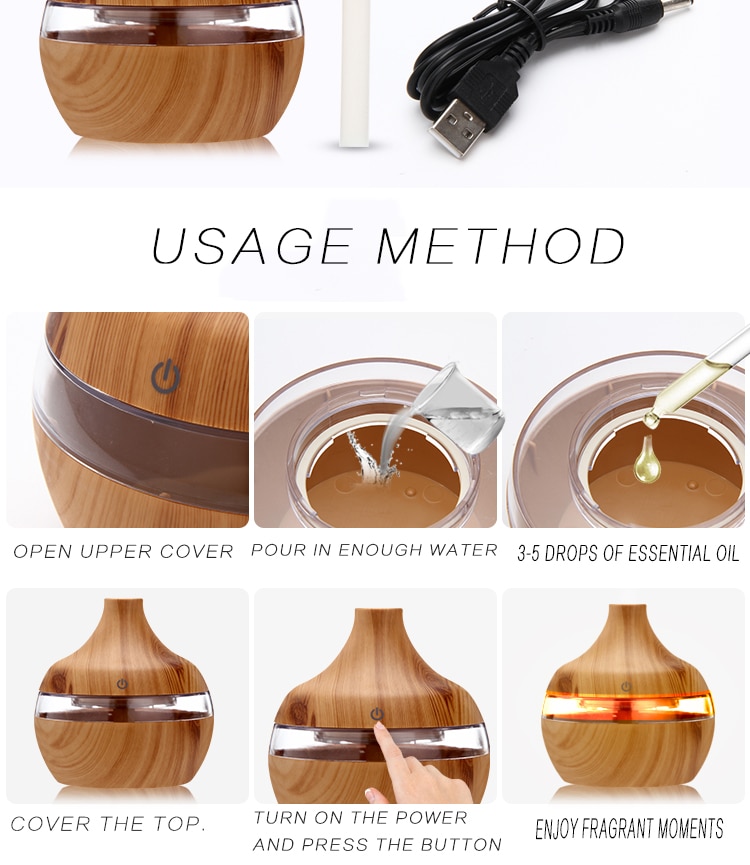 USAGE METHOD

OPEN UPPER COVER

POUR IN ENOUGH WATER

3-5 DROPS OF ESSENTIAL OIL

COVER THE TOP.

TURN ON THE POWER AND PRESS THE BUTTON

ENJOY FRAGRANT MOMENTS